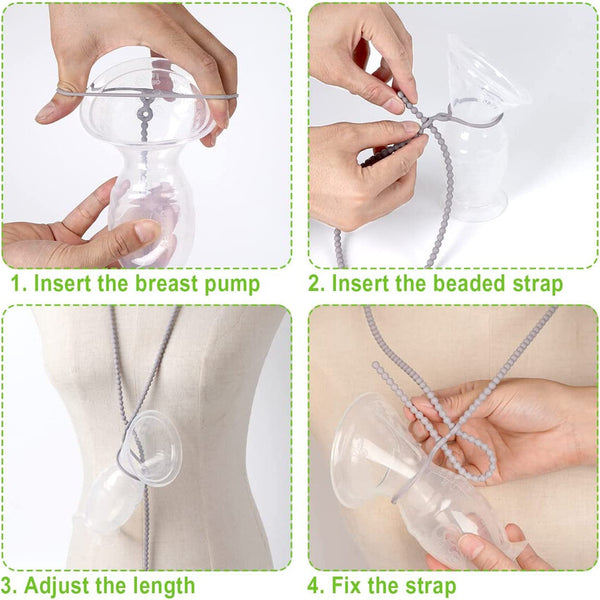 1. Insert the breast pump

2. Insert the beaded strap

3. Adjust the length

4. Fix the strap